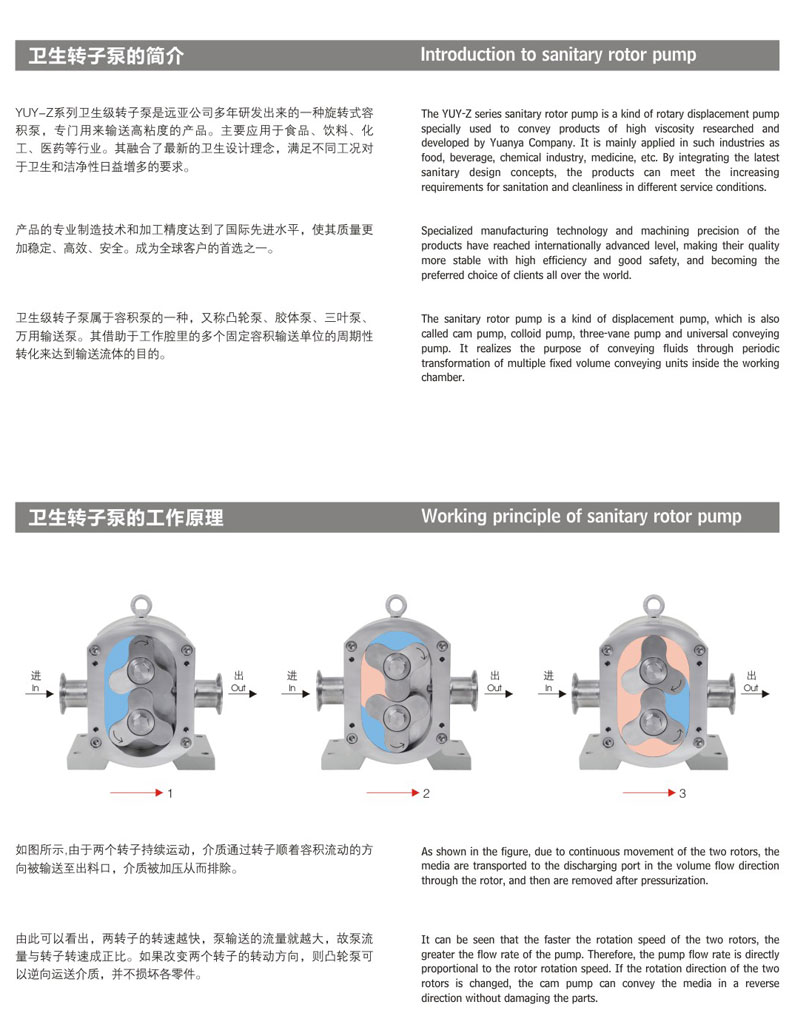 卫生转子泵的简介

YUY-Z系列卫生级转子泵是远亚公司多年研发出来的一种旋转式容积泵，专门用来输送高粘度的产品。主要应用于食品、饮料、化工、医药等行业。其融合了最新的卫生设计理念，满足不同工况对于卫生和洁净性日益增多的要求。

产品的专业制造技术和加工精度达到了国际先进水平，使其质量更加稳定、高效、安全。成为全球客户的首选之一。

卫生级转子泵属于容积泵的一种，又称凸轮泵、胶体泵、三叶泵、万用输送泵。其借助于工作腔里的多个固定容积输送单位的周期性转化来达到输送流体的目的。

Introduction to sanitary rotor pump

The YUY-Z series sanitary rotor pump is a kind of rotary displacement pump specially used to convey products of high viscosity researched and developed by Yuanya Company. It is mainly applied in such industries as food, beverage, chemical industry, medicine, etc. By integrating the latest sanitary design concepts, the products can meet the increasing requirements for sanitation and cleanliness in different service conditions.

Specialized manufacturing technology and machining precision of the products have reached internationally advanced level, making their quality more stable with high efficiency and good safety, and becoming the preferred choice of clients all over the world.

The sanitary rotor pump is a kind of displacement pump, which is also called cam pump, colloid pump, three-vane pump and universal conveying pump. It realizes the purpose of conveying fluids through periodic transformation of multiple fixed volume conveying units inside the working chamber.

卫生转子泵的工作原理

Working principle of sanitary rotor pump

进 In
出 Out
1

进 In
出 Out
2

进 In
出 Out
3

如图所示,由于两个转子持续运动，介质通过转子顺着容积流动的方向被输送至出料口，介质被加压从而排除。

由此可以看出，两转子的转速越快，泵输送的流量就越大，故泵流量与转子转速成正比。如果改变两个转子的转动方向，则凸轮泵可以逆向运送介质，并不损坏各零件。

As shown in the figure, due to continuous movement of the two rotors, the media are transported to the discharging port in the volume flow direction through the rotor, and then are removed after pressurization.

It can be seen that the faster the rotation speed of the two rotors, the greater the flow rate of the pump. Therefore, the pump flow rate is directly proportional to the rotor rotation speed. If the rotation direction of the two rotors is changed, the cam pump can convey the media in a reverse direction without damaging the parts.