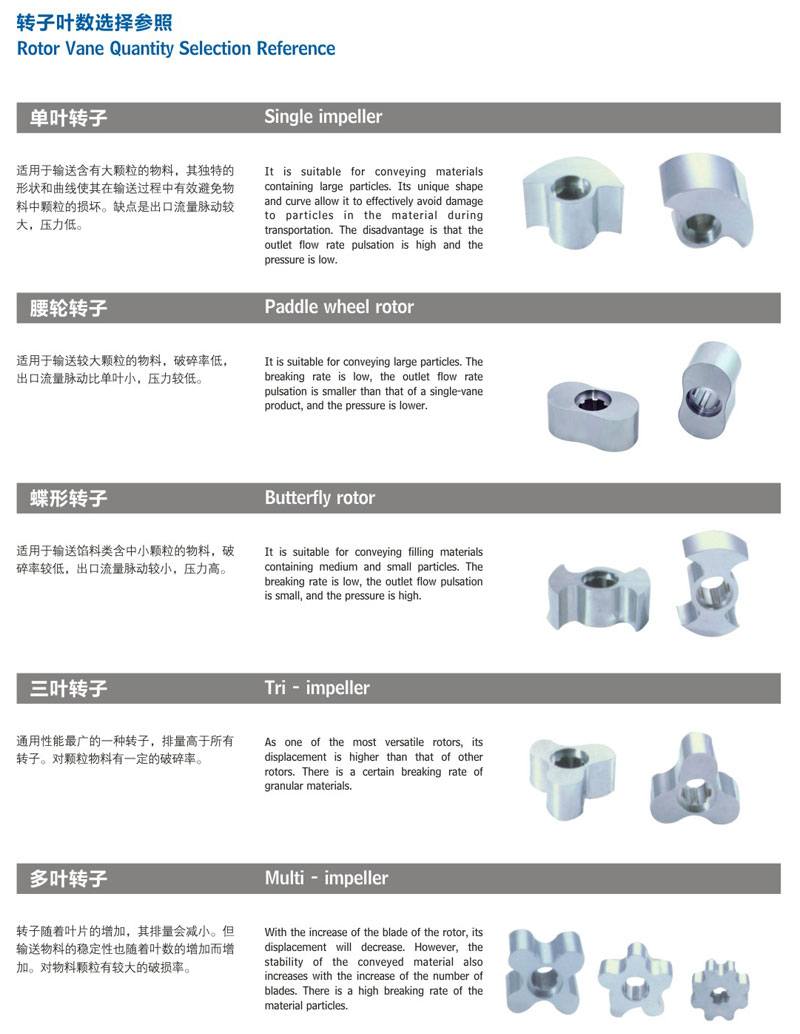 转子叶数选择参照
Rotor Vane Quantity Selection Reference

单叶转子
Single impeller

适用于输送含有大颗粒的物料，其独特的形状和曲线使其在输送过程中有效避免物料中颗粒的损坏。缺点是出口流量脉动较大，压力低。

It is suitable for conveying materials containing large particles. Its unique shape and curve allow it to effectively avoid damage to particles in the material during transportation. The disadvantage is that the outlet flow rate pulsation is high and the pressure is low.

腰轮转子
Paddle wheel rotor

适用于输送较大颗粒的物料，破碎率低，出口流量脉动比单叶小，压力较低。

It is suitable for conveying large particles. The breaking rate is low, the outlet flow rate pulsation is smaller than that of a single-vane product, and the pressure is lower.

蝶形转子
Butterfly rotor

适用于输送馅料类含中小颗粒的物料，破碎率较低，出口流量脉动较小，压力高。

It is suitable for conveying filling materials containing medium and small particles. The breaking rate is low, the outlet flow pulsation is small, and the pressure is high.

三叶转子
Tri - impeller

通用性能最广的一种转子，排量高于所有转子。对颗粒物料有一定的破碎率。

As one of the most versatile rotors, its displacement is higher than that of other rotors. There is a certain breaking rate of granular materials.

多叶转子
Multi - impeller

转子随着叶片的增加，其排量会减小。但输送物料的稳定性也随着叶数的增加而增加。对物料颗粒有较大的破损率。

With the increase of the blade of the rotor, its displacement will decrease. However, the stability of the conveyed material also increases with the increase of the number of blades. There is a high breaking rate of the material particles.